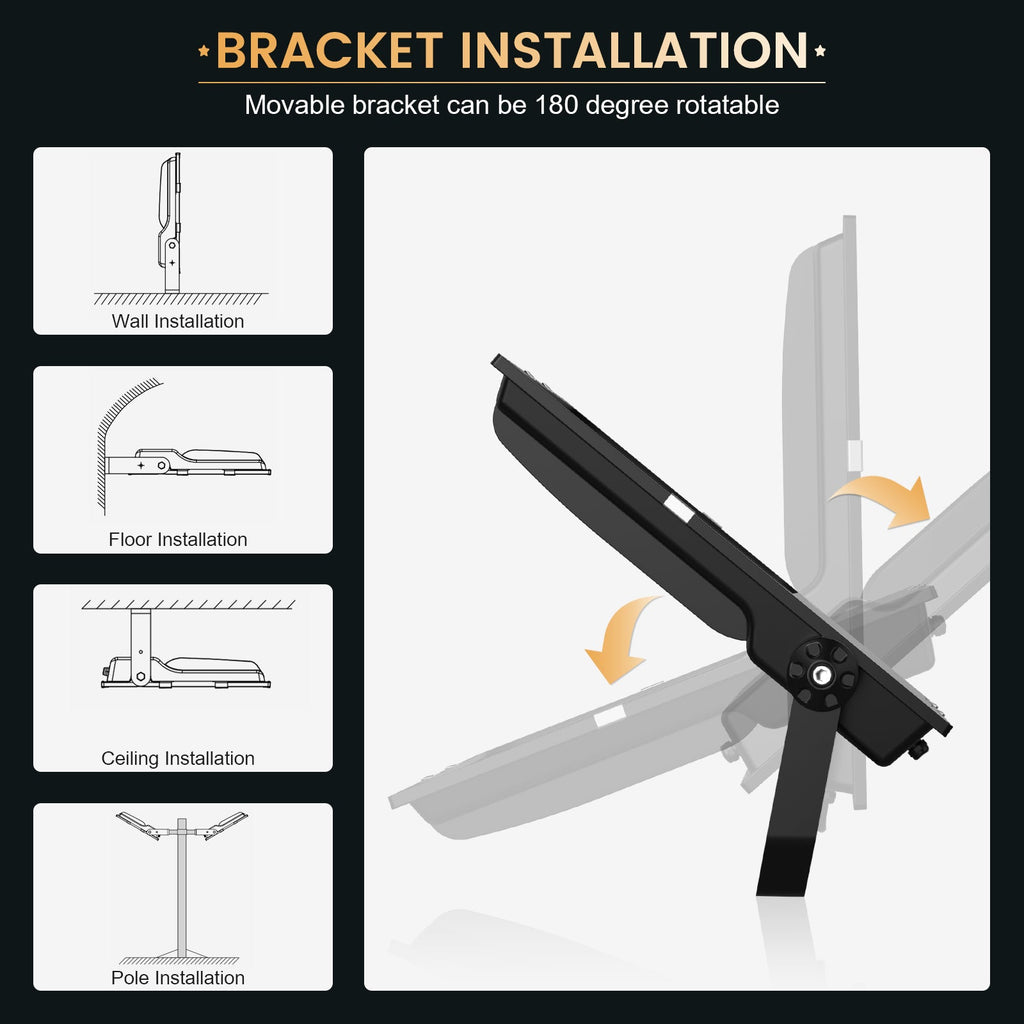 BRACKET INSTALLATION

Movable bracket can be 180 degree rotatable

Wall Installation

Floor Installation

Ceiling Installation

Pole Installation