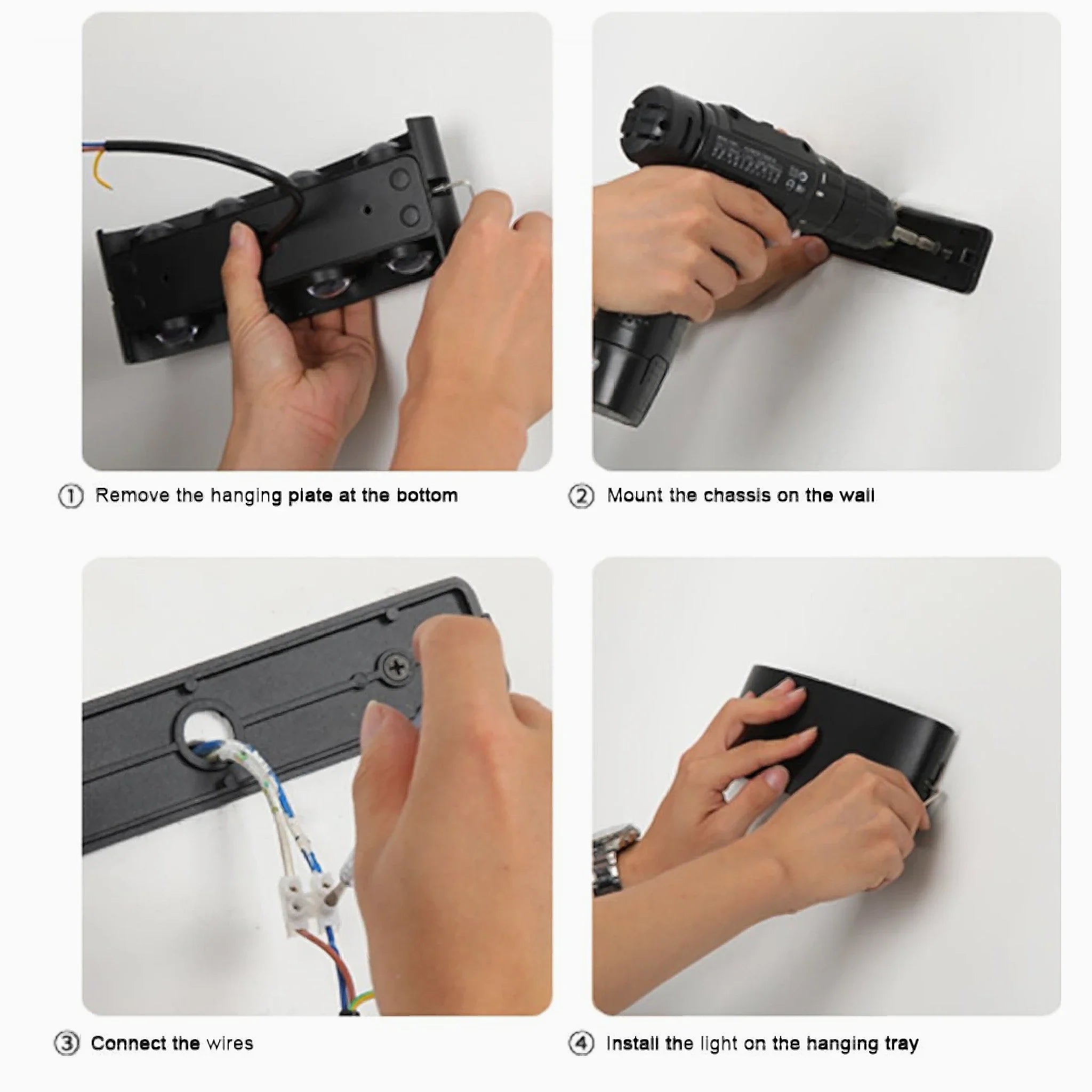 ① Remove the hanging plate at the bottom

② Mount the chassis on the wall

③ Connect the wires

④ Install the light on the hanging tray