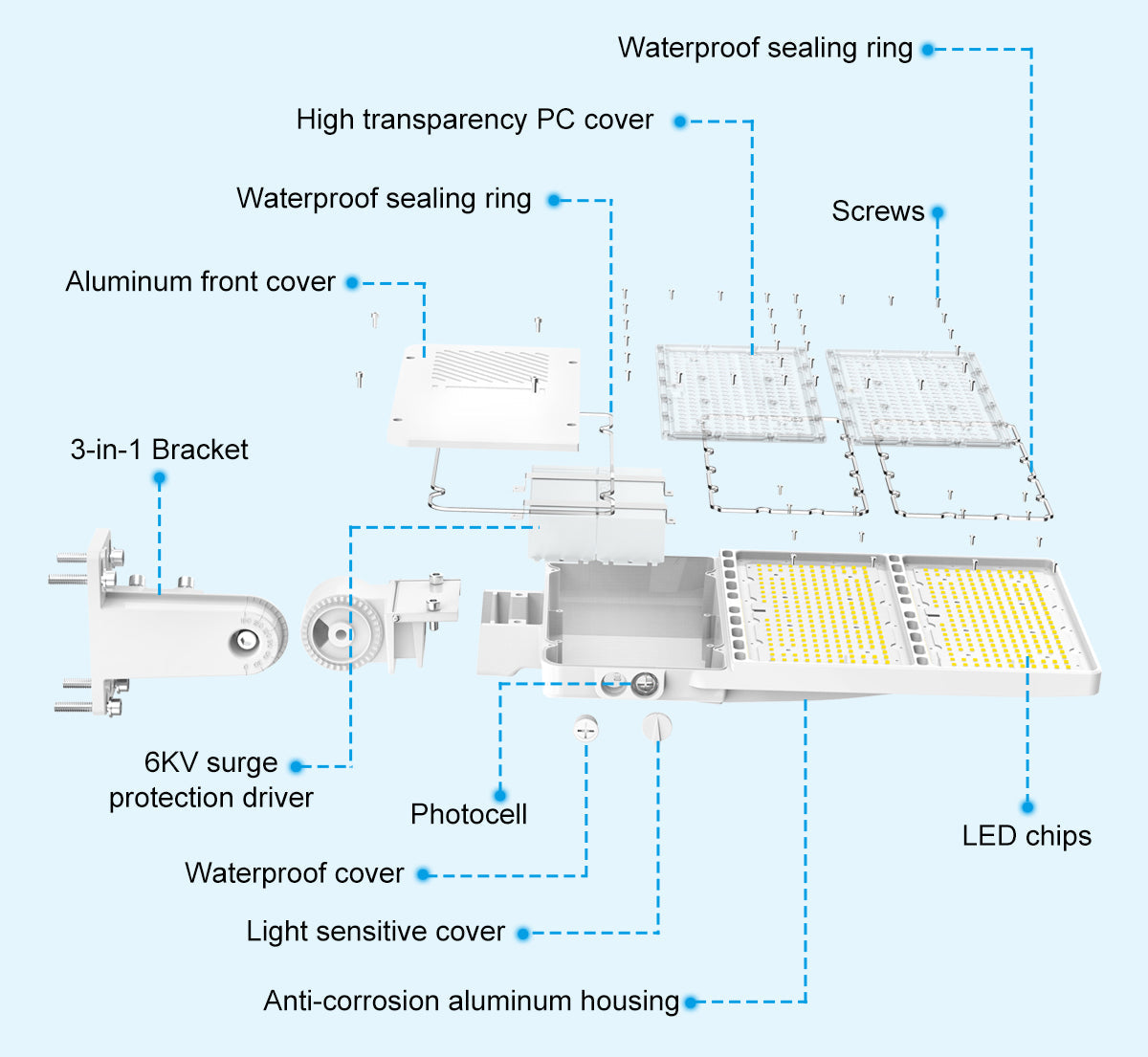 Waterproof sealing ring

High transparency PC cover

Waterproof sealing ring

Screws

Aluminum front cover

3-in-1 Bracket

6KV surge protection driver

Photocell

LED chips

Waterproof cover

Light sensitive cover

Anti-corrosion aluminum housing