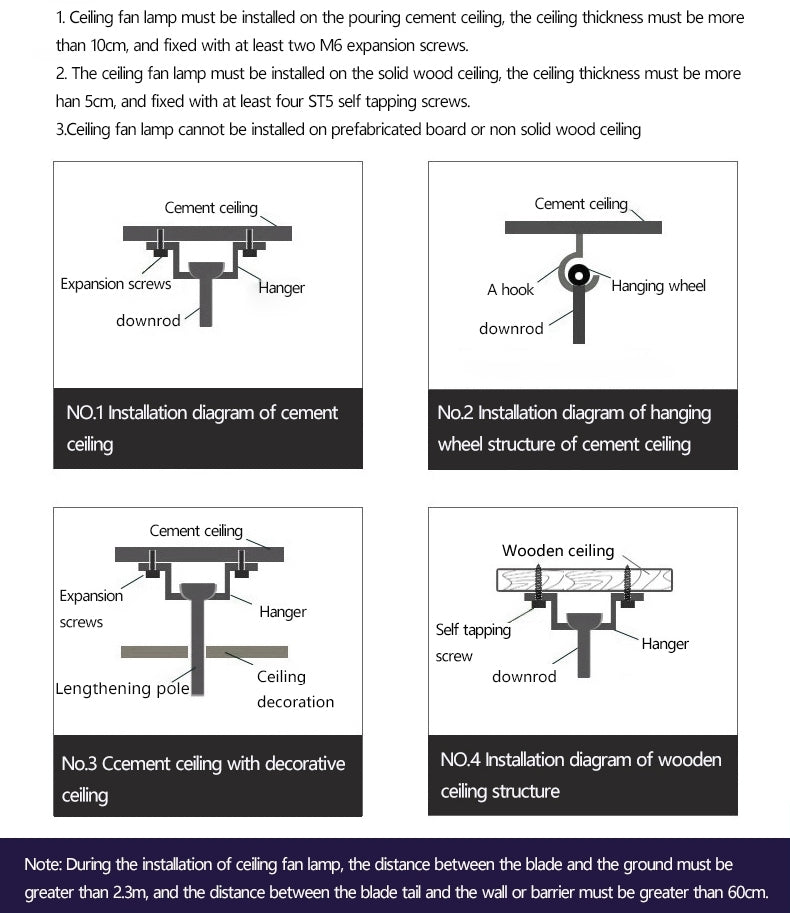 1. Ceiling fan lamp must be installed on the pouring cement ceiling, the ceiling thickness must be more than 10cm, and fixed with at least two M6 expansion screws.
2. The ceiling fan lamp must be installed on the solid wood ceiling, the ceiling thickness must be more han 5cm, and fixed with at least four ST5 self tapping screws.
3.Ceiling fan lamp cannot be installed on prefabricated board or non solid wood ceiling

Cement ceiling
Expansion screws
Hanger
downrod
NO.1 Installation diagram of cement ceiling

Cement ceiling
A hook
Hanging wheel
downrod
No.2 Installation diagram of hanging wheel structure of cement ceiling

Cement ceiling
Expansion screws
Hanger
Lengthening pole
Ceiling decoration
No.3 Ccement ceiling with decorative ceiling

Wooden ceiling
Self tapping screw
Hanger
downrod
NO.4 Installation diagram of wooden ceiling structure

Note: During the installation of ceiling fan lamp, the distance between the blade and the ground must be greater than 2.3m, and the distance between the blade tail and the wall or barrier must be greater than 60cm.